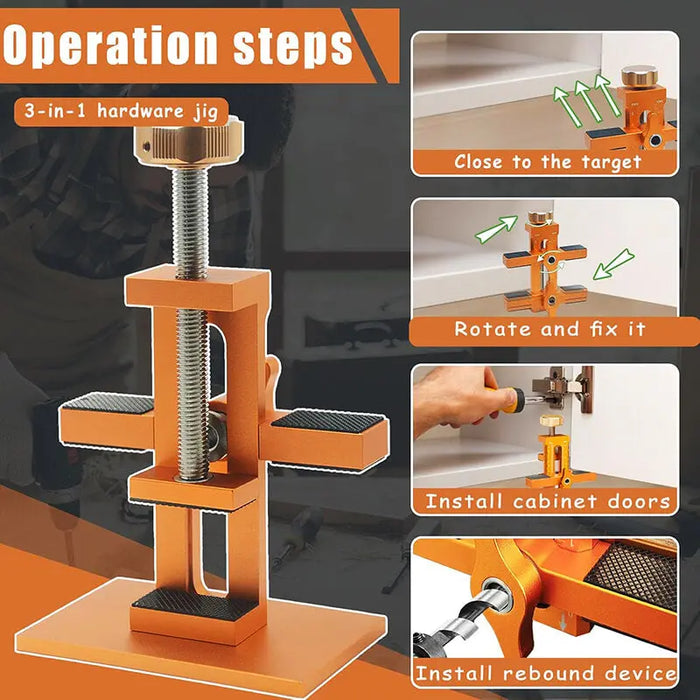 Operation steps

3-in-1 hardware jig

Close to the target

Rotate and fix it

Install cabinet doors

Install rebound device