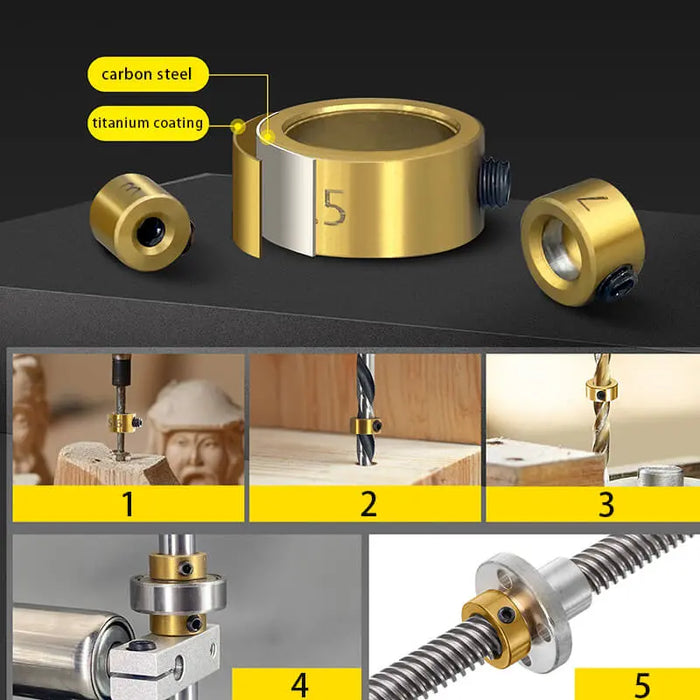 carbon steel

titanium coating

3

.5

7

1

2

3

4

5