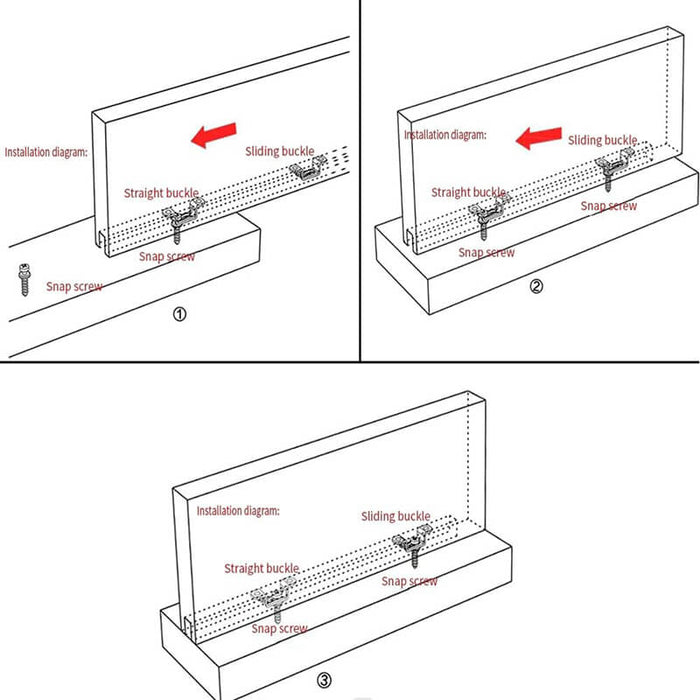 Installation diagram:

Sliding buckle

Straight buckle

Snap screw

Snap screw

①

Installation diagram:

Sliding buckle

Straight buckle

Snap screw

Snap screw

②

Installation diagram:

Sliding buckle

Straight buckle

Snap screw

Snap screw

③